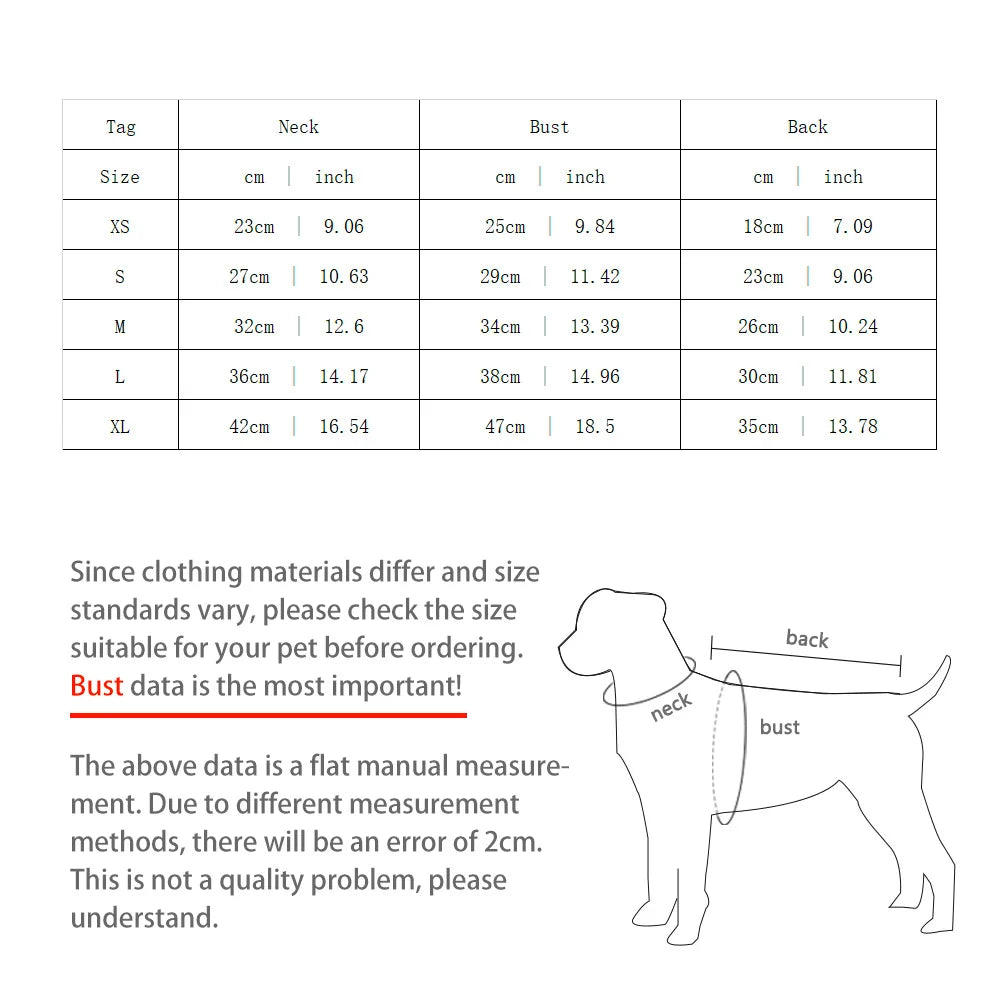 | Tag | Neck | Bust | Back |
|---|---|---|---|
| Size | cm \| inch | cm \| inch | cm \| inch |
| XS | 23cm \| 9.06 | 25cm \| 9.84 | 18cm \| 7.09 |
| S | 27cm \| 10.63 | 29cm \| 11.42 | 23cm \| 9.06 |
| M | 32cm \| 12.6 | 34cm \| 13.39 | 26cm \| 10.24 |
| L | 36cm \| 14.17 | 38cm \| 14.96 | 30cm \| 11.81 |
| XL | 42cm \| 16.54 | 47cm \| 18.5 | 35cm \| 13.78 |

Since clothing materials differ and size standards vary, please check the size suitable for your pet before ordering. Bust data is the most important!

The above data is a flat manual measurement. Due to different measurement methods, there will be an error of 2cm. This is not a quality problem, please understand.

back

neck

bust