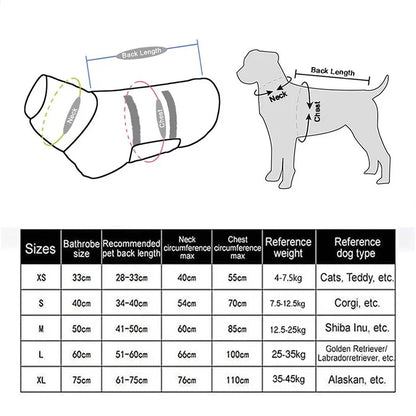 Back Length
Neck
Chest

Back Length
Neck
Chest

| Sizes | Bathrobe size | Recommended pet back length | Neck circumference max | Chest circumference max | Reference weight | Reference dog type |
|---|---|---|---|---|---|---|
| XS | 33cm | 28-33cm | 40cm | 55cm | 4-7.5kg | Cats, Teddy, etc. |
| S | 40cm | 34-40cm | 54cm | 70cm | 7.5-12.5kg | Corgi, etc. |
| M | 50cm | 41-50cm | 60cm | 85cm | 12.5-25kg | Shiba Inu, etc. |
| L | 60cm | 51-60cm | 66cm | 100cm | 25-35kg | Golden Retriever/ Labradorretriever, etc. |
| XL | 75cm | 61-75cm | 76cm | 110cm | 35-45kg | Alaskan, etc. |