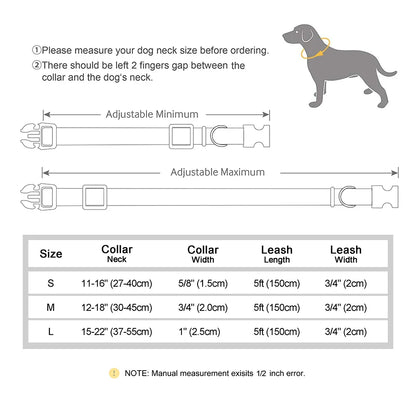 ①Please measure your dog neck size before ordering.
②There should be left 2 fingers gap between the collar and the dog's neck.

Adjustable Minimum

Adjustable Maximum

| Size | Collar Neck | Collar Width | Leash Length | Leash Width |
|---|---|---|---|---|
| S | 11-16" (27-40cm) | 5/8" (1.5cm) | 5ft (150cm) | 3/4" (2cm) |
| M | 12-18" (30-45cm) | 3/4" (2.0cm) | 5ft (150cm) | 3/4" (2cm) |
| L | 15-22" (37-55cm) | 1" (2.5cm) | 5ft (150cm) | 3/4" (2cm) |

! NOTE: Manual measurement exisits 1/2 inch error.