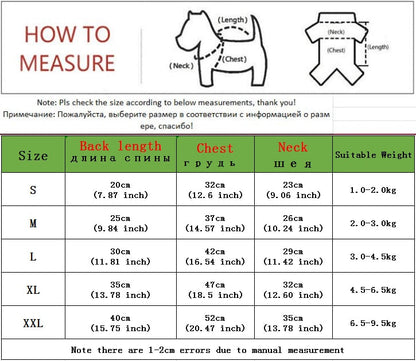 HOW TO MEASURE

(Length)
(Neck)
(Chest)

(Neck)
(Chest)
(Length)

Note: Pls check the size according to below measurements, thank you!
Примечание: Пожалуйста, выберите размер в соответствии с информацией о размере, спасибо!

| Size | Back length длина спины | Chest грудь | Neck шея | Suitable Weight |
|---|---|---|---|---|
| S | 20cm (7.87 inch) | 32cm (12.6 inch) | 23cm (9.06 inch) | 1.0-2.0kg |
| M | 25cm (9.84 inch) | 37cm (14.57 inch) | 26cm (10.24 inch) | 2.0-3.0kg |
| L | 30cm (11.81 inch) | 42cm (16.54 inch) | 29cm (11.42 inch) | 3.0-4.5kg |
| XL | 35cm (13.78 inch) | 47cm (18.5 inch) | 32cm (12.60 inch) | 4.5-6.5kg |
| XXL | 40cm (15.75 inch) | 52cm (20.47 inch) | 35cm (13.78 inch) | 6.5-9.5kg |

Note there are 1-2cm errors due to manual measurement